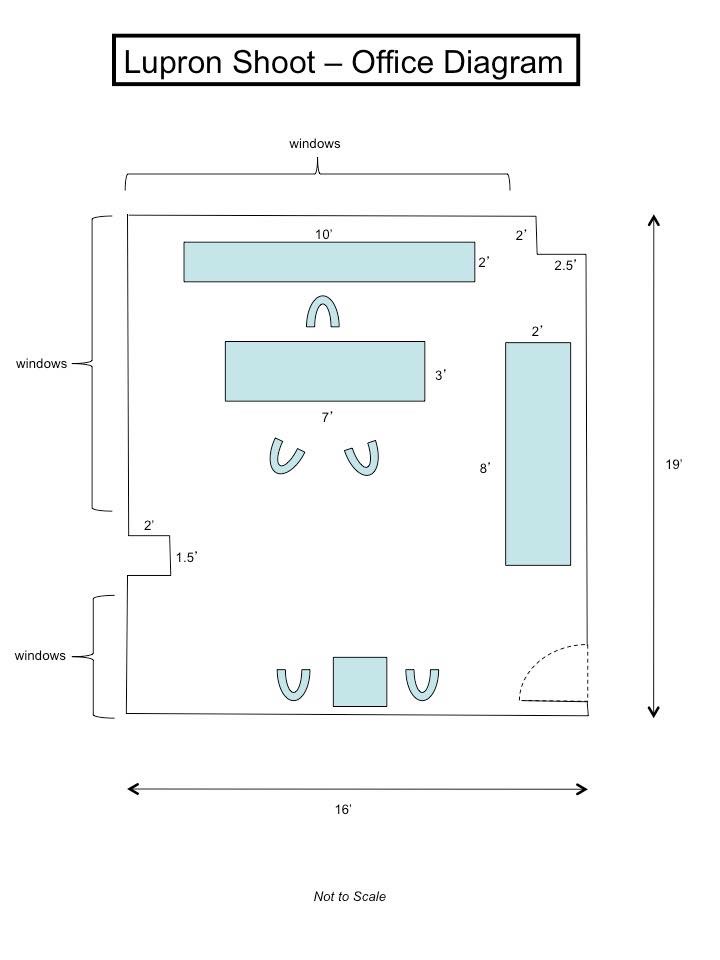 Lupron Shoot – Office Diagram

windows

10'

2'

2'

2.5'

windows

2'

3'

7'

8'

19'

2'

1.5'

windows

16'

Not to Scale